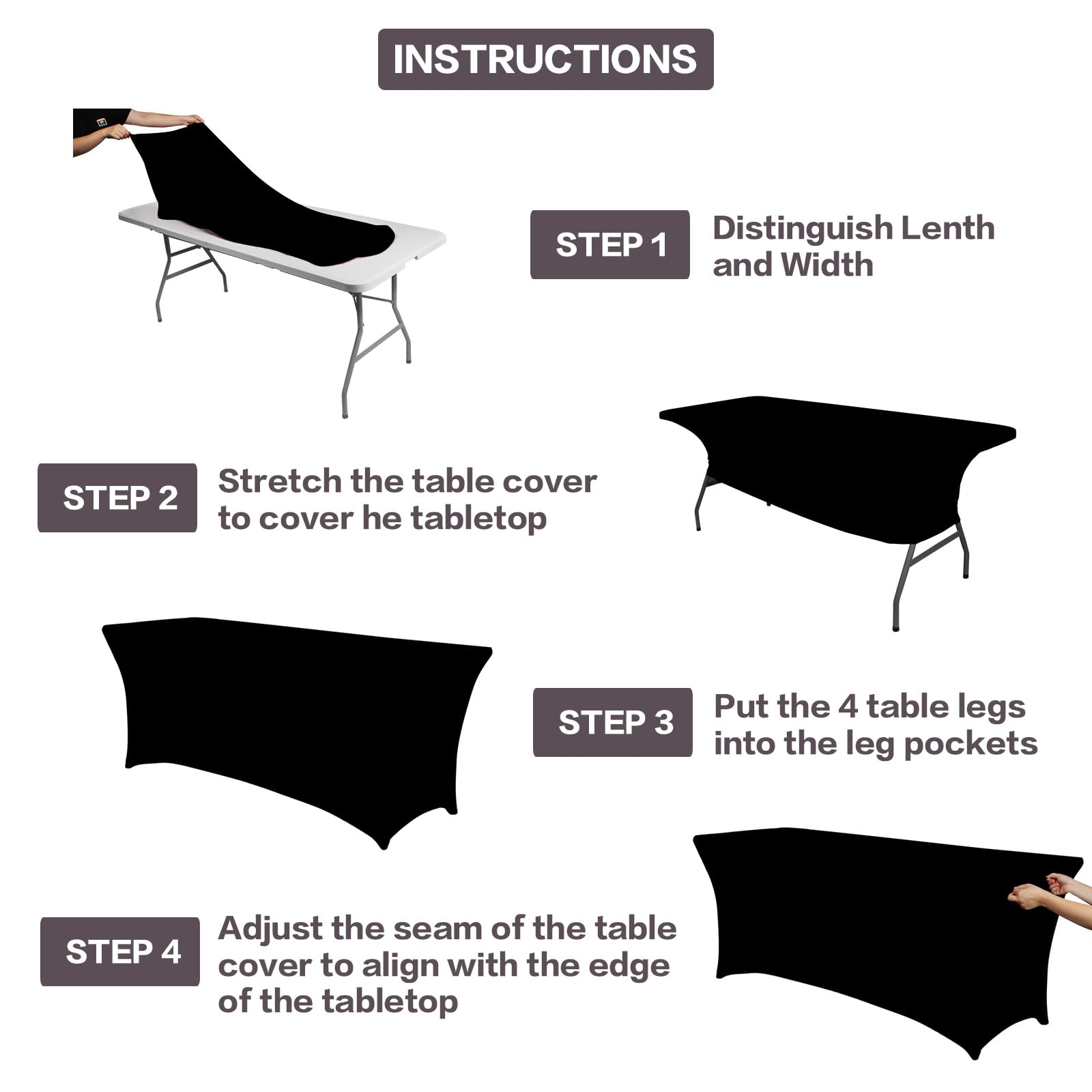 INSTRUCTIONS

STEP 1 Distinguish Lenth and Width

STEP 2 Stretch the table cover to cover he tabletop

STEP 3 Put the 4 table legs into the leg pockets

STEP 4 Adjust the seam of the table cover to align with the edge of the tabletop