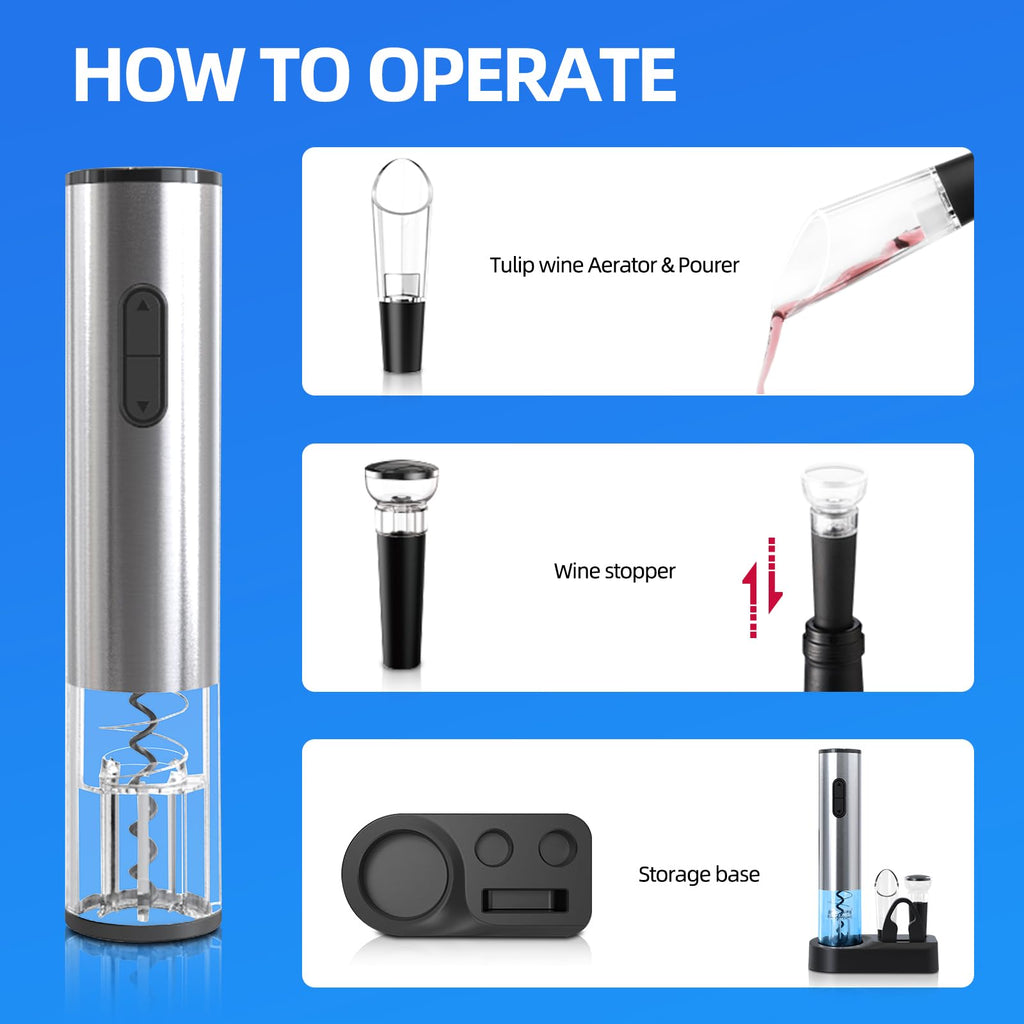 HOW TO OPERATE

Tulip wine Aerator & Pourer

Wine stopper

Storage base