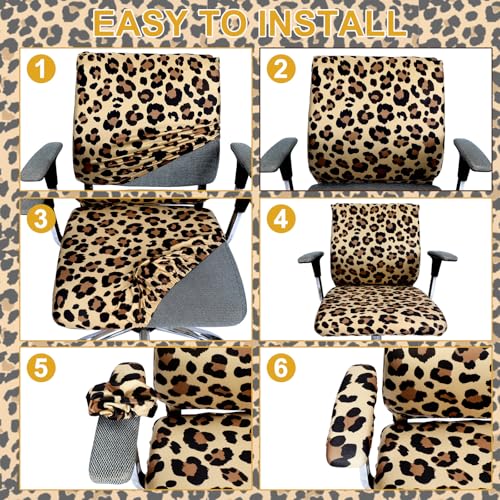 EASY TO INSTALL

1

2

3

4

5

6