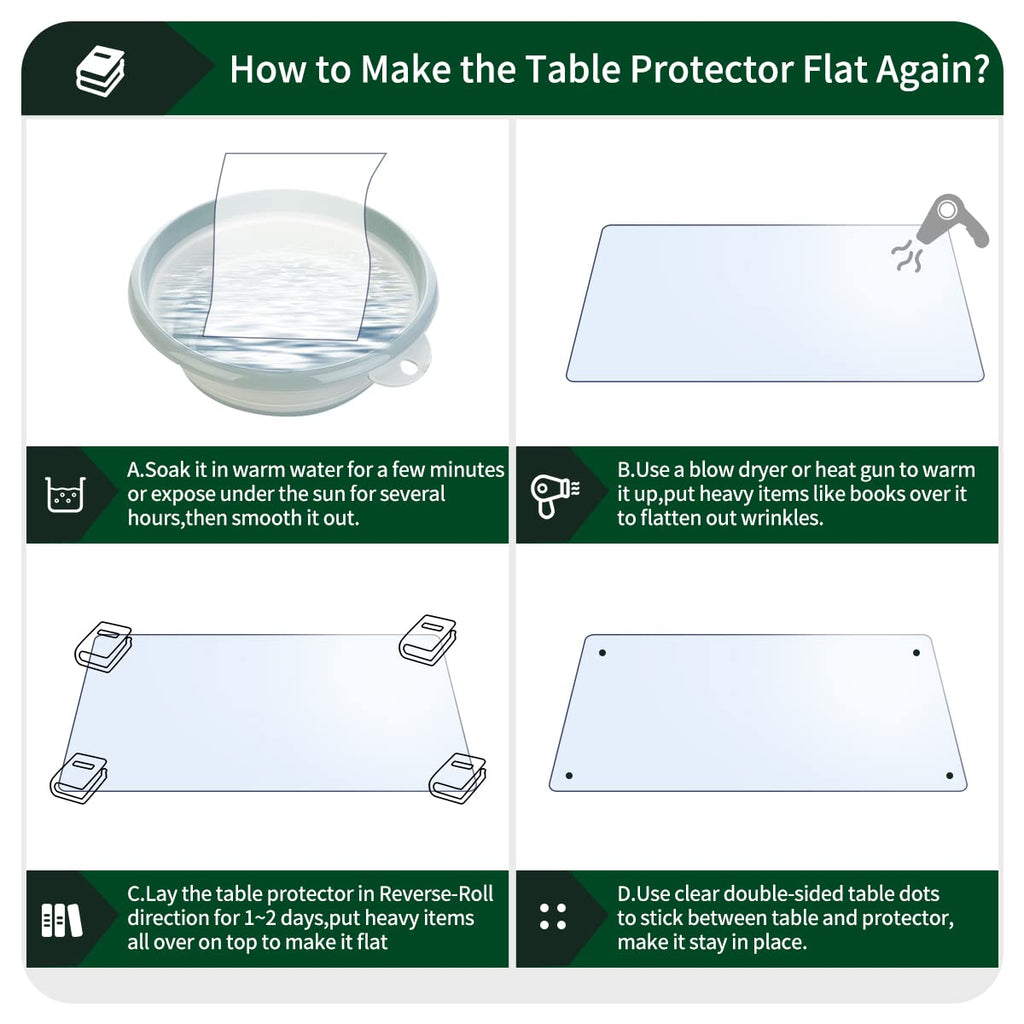 How to Make the Table Protector Flat Again?

A.Soak it in warm water for a few minutes or expose under the sun for several hours,then smooth it out.

B.Use a blow dryer or heat gun to warm it up,put heavy items like books over it to flatten out wrinkles.

C.Lay the table protector in Reverse-Roll direction for 1~2 days,put heavy items all over on top to make it flat

D.Use clear double-sided table dots to stick between table and protector, make it stay in place.