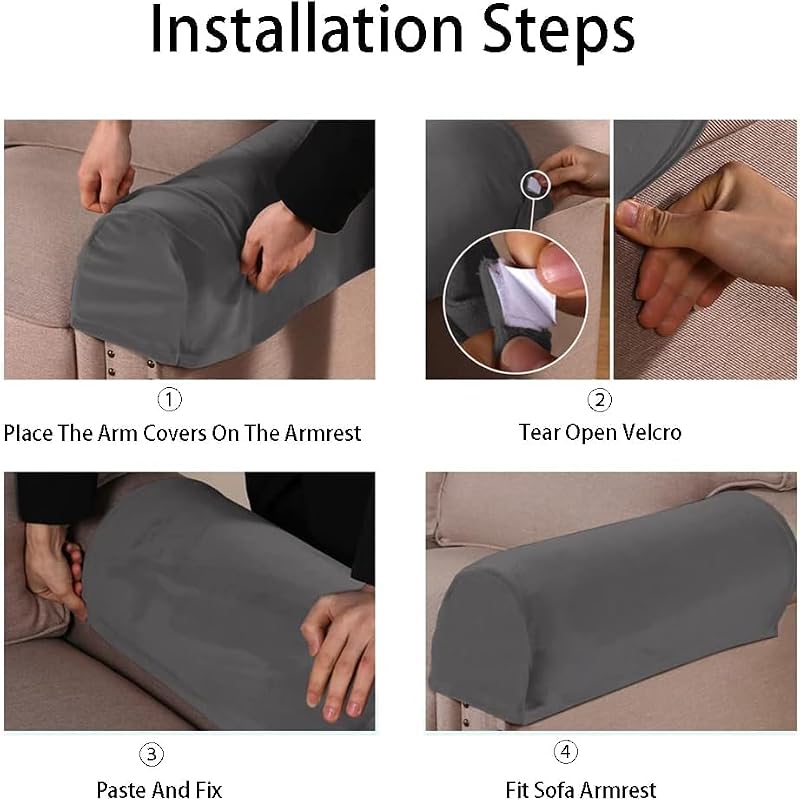 Installation Steps

①
Place The Arm Covers On The Armrest

②
Tear Open Velcro

③
Paste And Fix

④
Fit Sofa Armrest