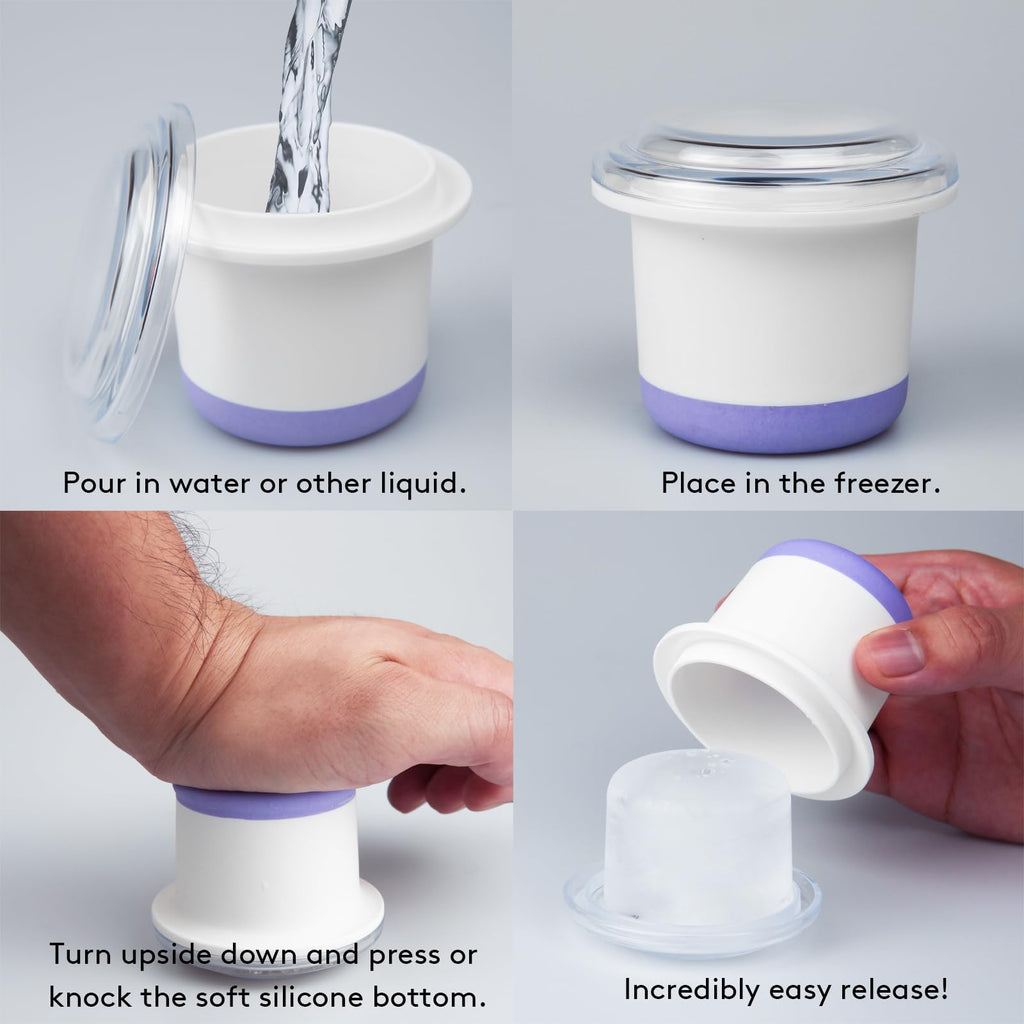 Pour in water or other liquid.

Place in the freezer.

Turn upside down and press or knock the soft silicone bottom.

Incredibly easy release!