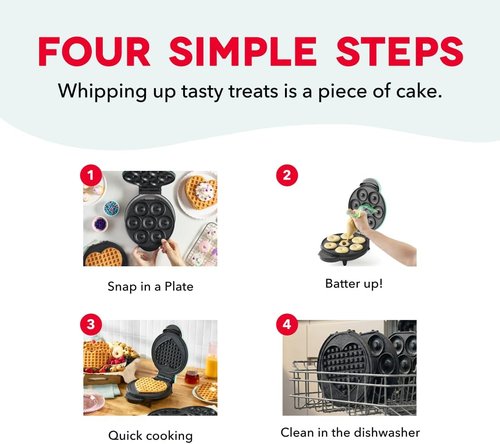 FOUR SIMPLE STEPS

Whipping up tasty treats is a piece of cake.

1

Snap in a Plate

2

Batter up!

3

Quick cooking

4

Clean in the dishwasher