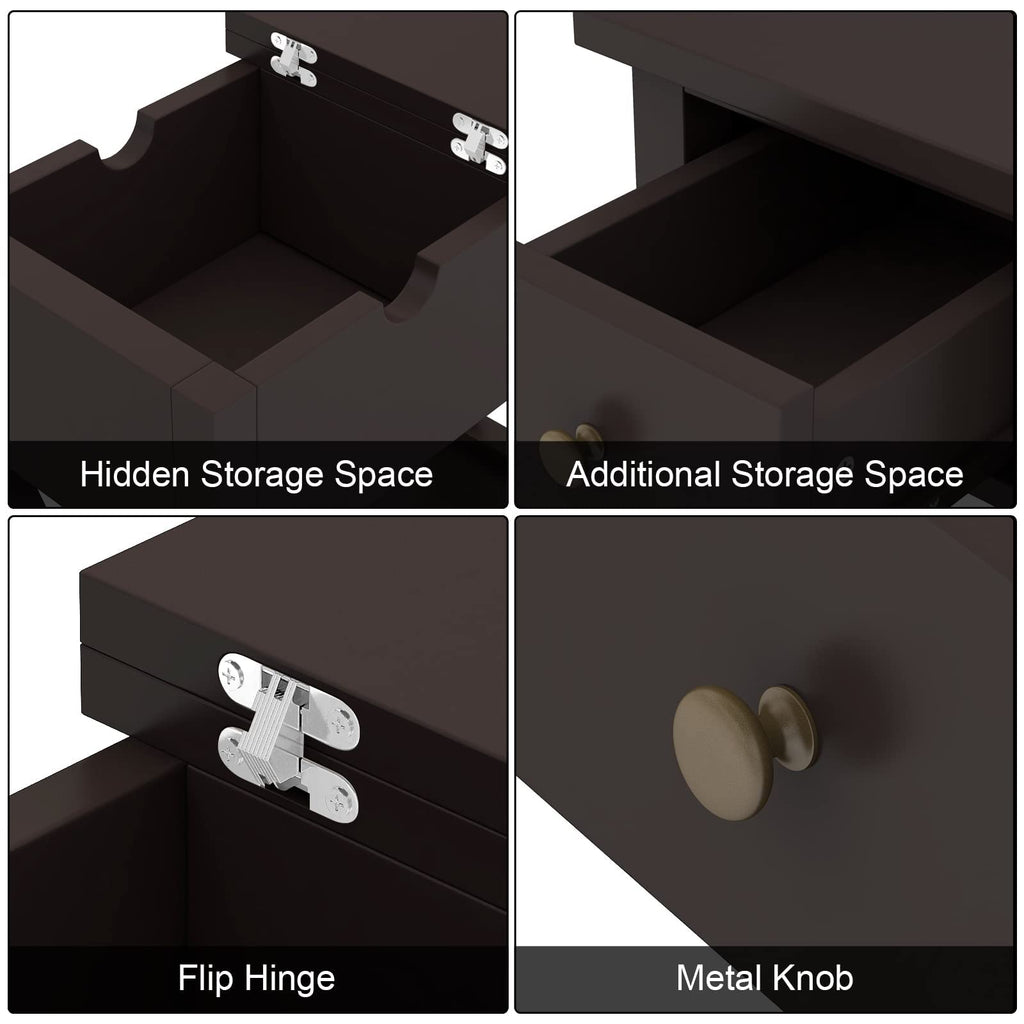 Hidden Storage Space

Additional Storage Space

Flip Hinge

Metal Knob