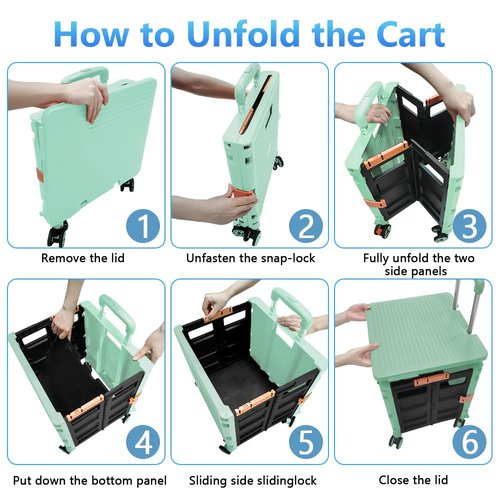 How to Unfold the Cart

1

Remove the lid

2

Unfasten the snap-lock

3

Fully unfold the two side panels

4

Put down the bottom panel

5

Sliding side slidinglock

6

Close the lid