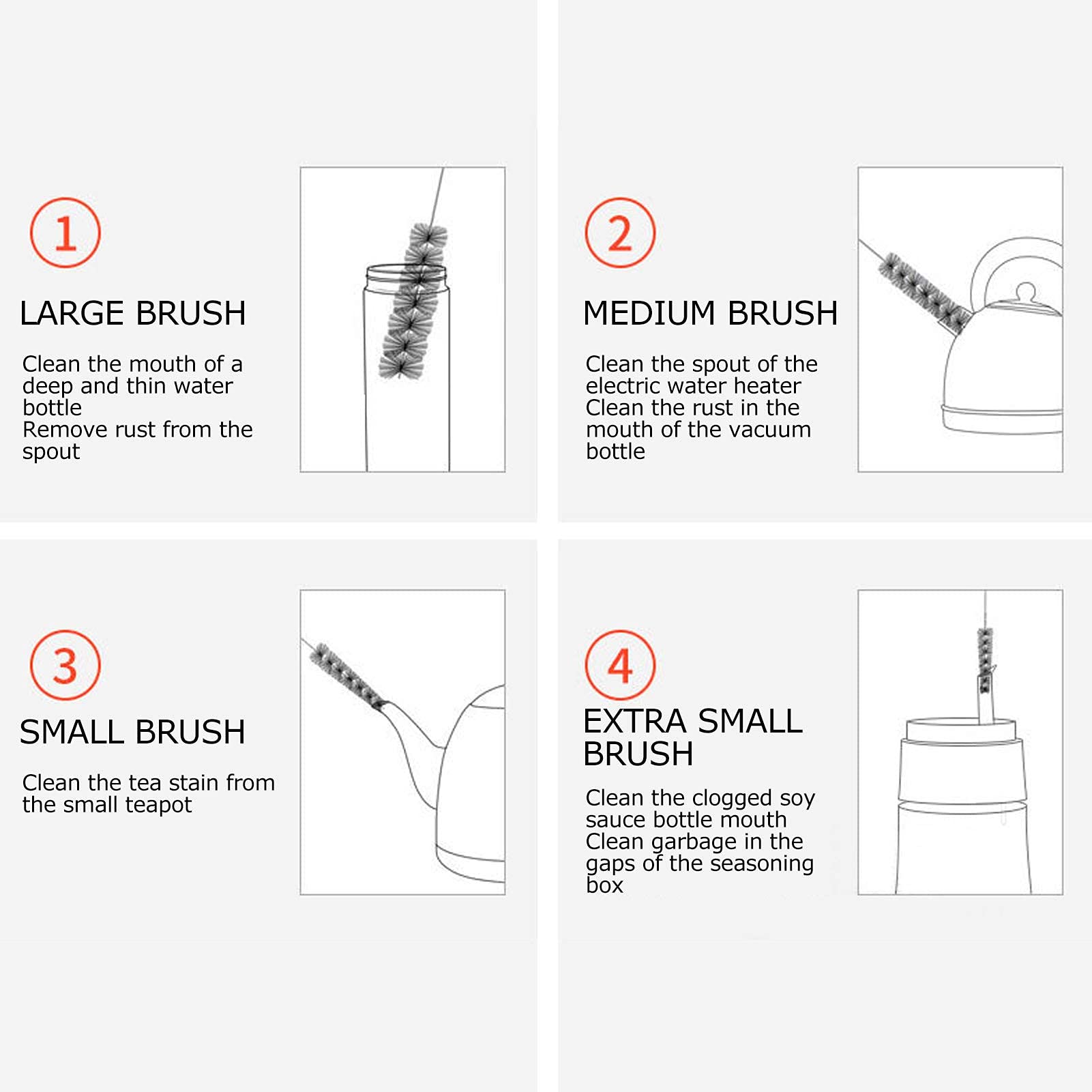 1

LARGE BRUSH

Clean the mouth of a deep and thin water bottle
Remove rust from the spout

2

MEDIUM BRUSH

Clean the spout of the electric water heater
Clean the rust in the mouth of the vacuum bottle

3

SMALL BRUSH

Clean the tea stain from the small teapot

4

EXTRA SMALL BRUSH

Clean the clogged soy sauce bottle mouth
Clean garbage in the gaps of the seasoning box