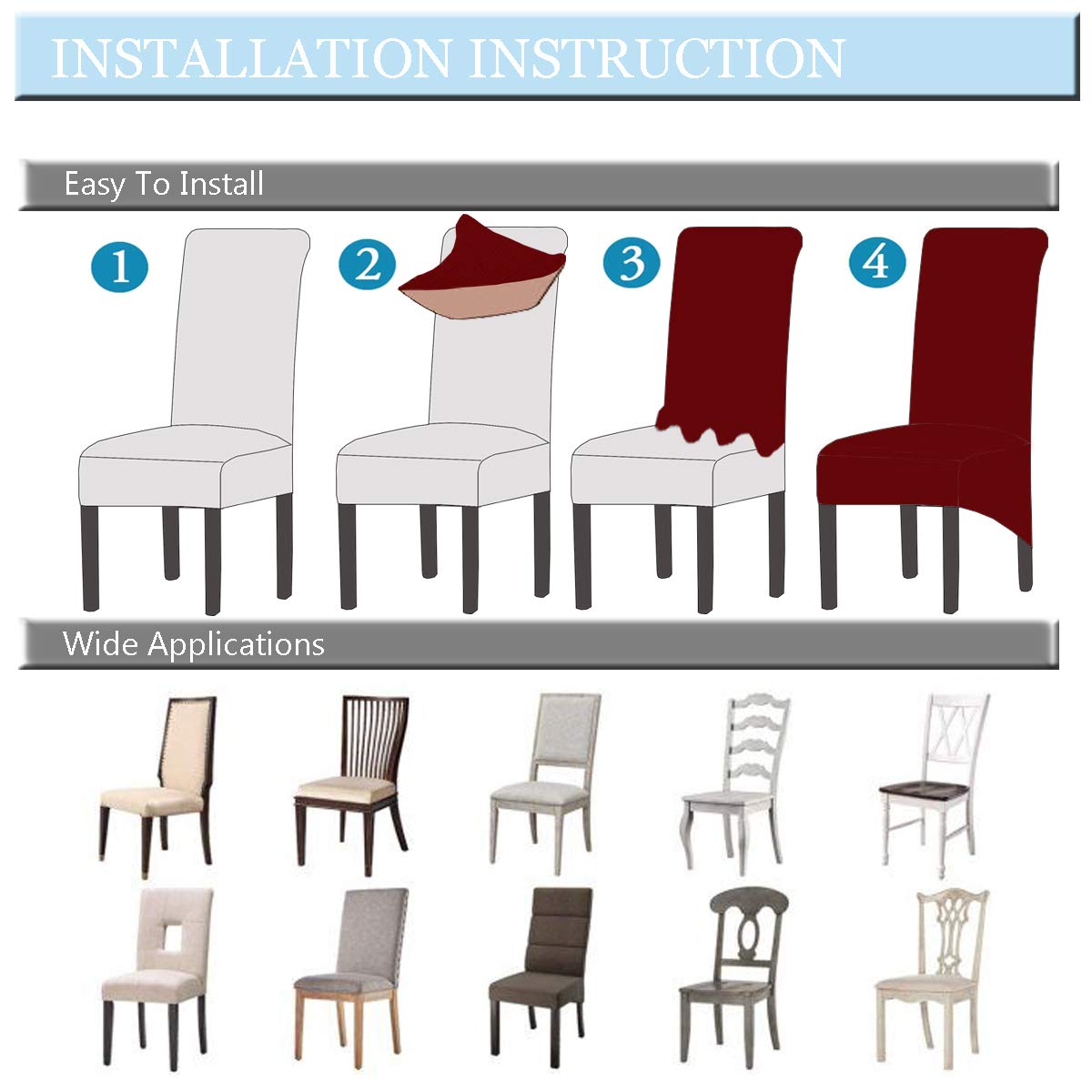 INSTALLATION INSTRUCTION

Easy To Install

1

2

3

4

Wide Applications