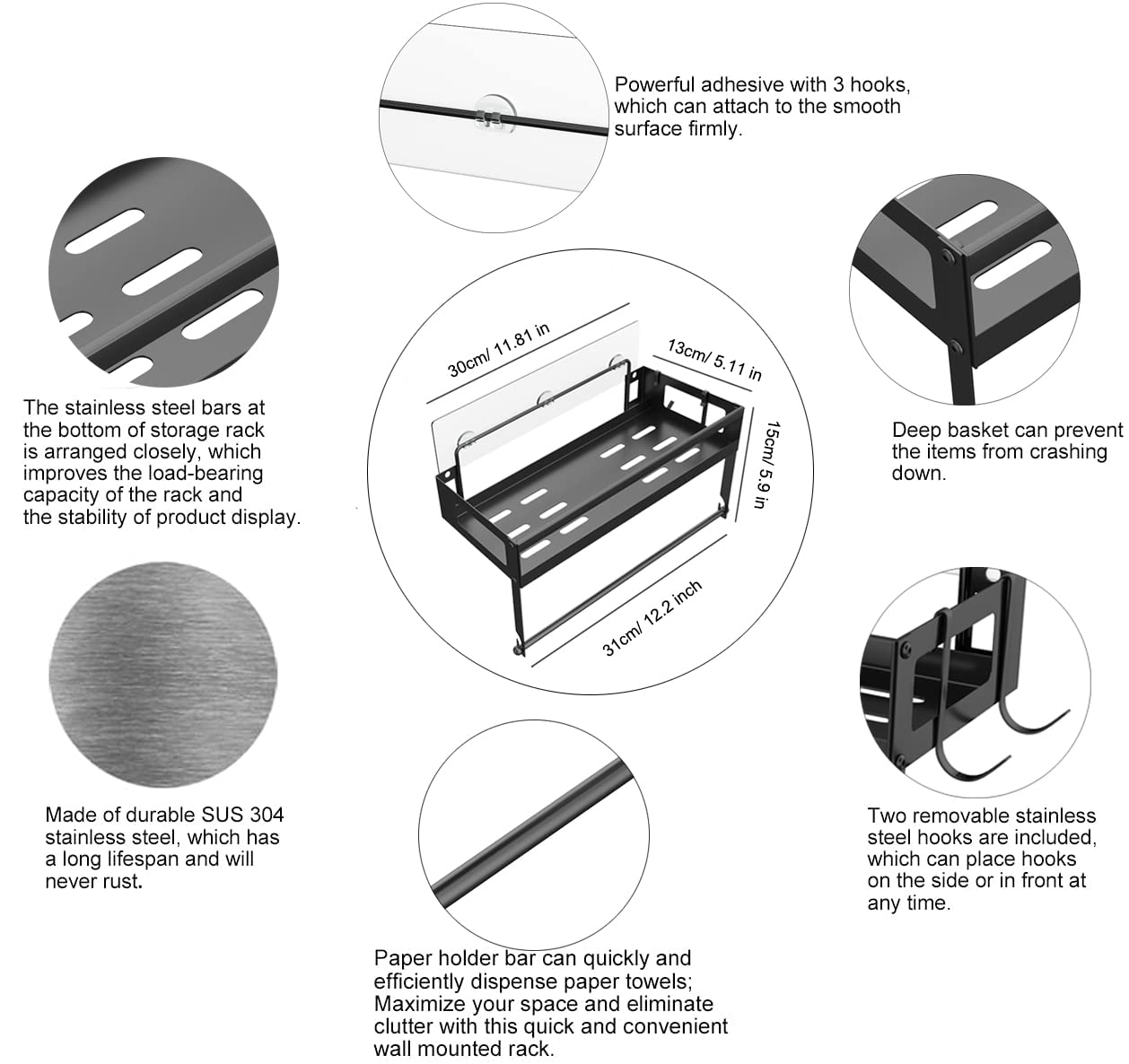 Powerful adhesive with 3 hooks, which can attach to the smooth surface firmly.

The stainless steel bars at the bottom of storage rack is arranged closely, which improves the load-bearing capacity of the rack and the stability of product display.

30cm/ 11.81 in

13cm/ 5.11 in

15cm/ 5.9 in

31cm/ 12.2 inch

Deep basket can prevent the items from crashing down.

Made of durable SUS 304 stainless steel, which has a long lifespan and will never rust.

Two removable stainless steel hooks are included, which can place hooks on the side or in front at any time.

Paper holder bar can quickly and efficiently dispense paper towels; Maximize your space and eliminate clutter with this quick and convenient wall mounted rack.