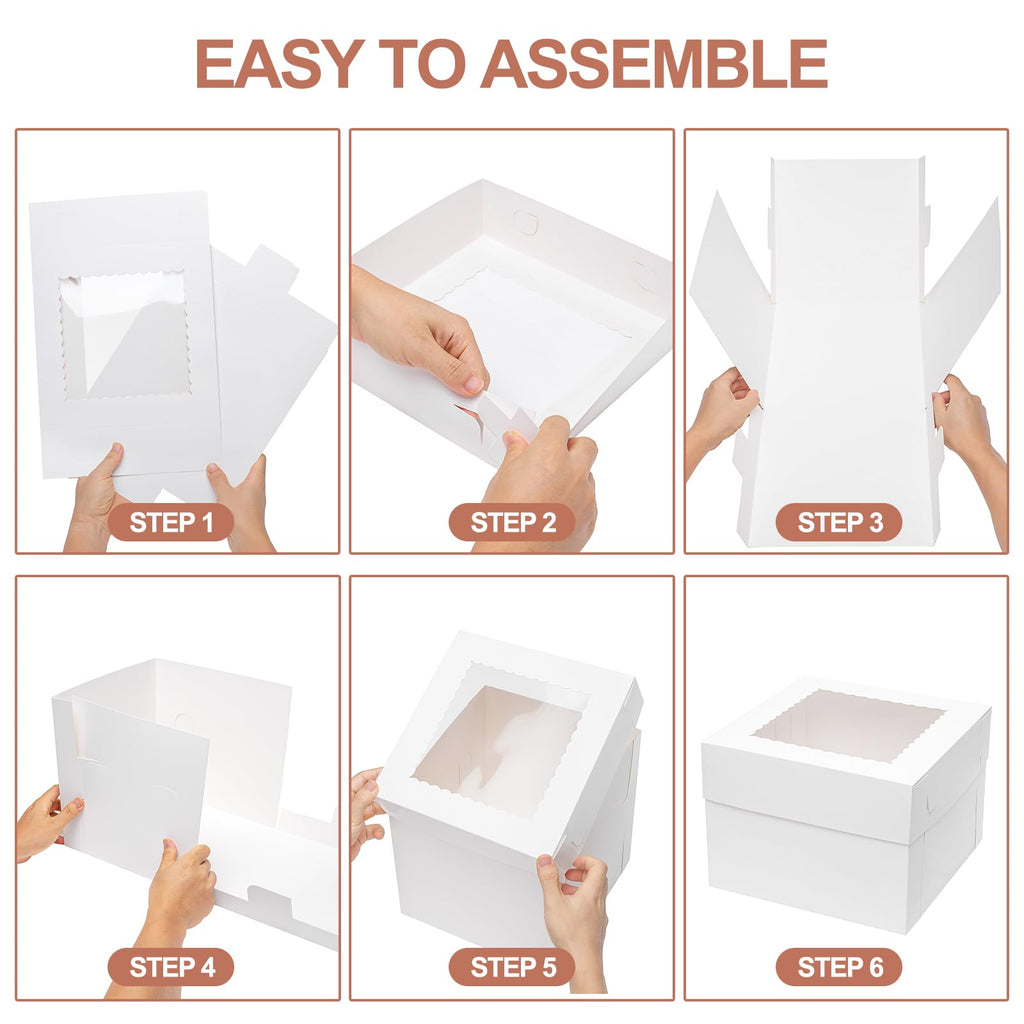 EASY TO ASSEMBLE

STEP 1

STEP 2

STEP 3

STEP 4

STEP 5

STEP 6