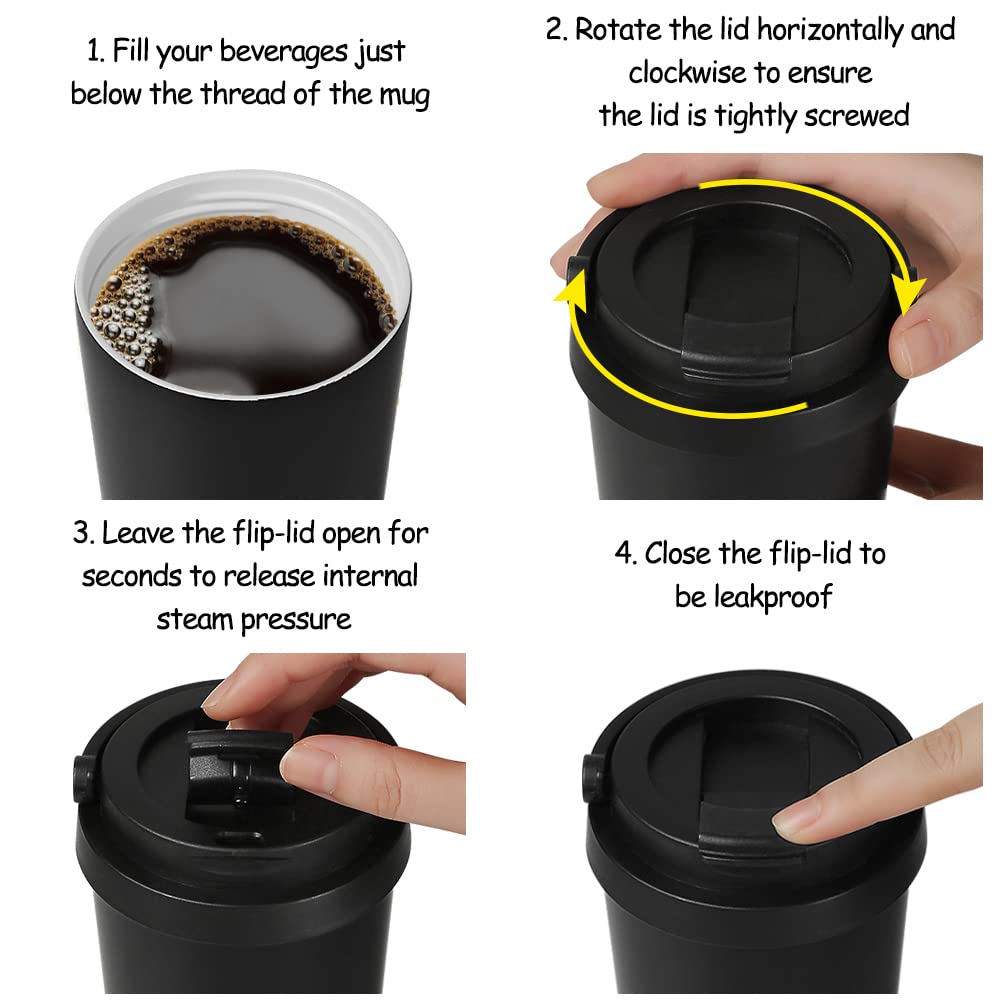 1. Fill your beverages just below the thread of the mug

2. Rotate the lid horizontally and clockwise to ensure the lid is tightly screwed

3. Leave the flip-lid open for seconds to release internal steam pressure

4. Close the flip-lid to be leakproof