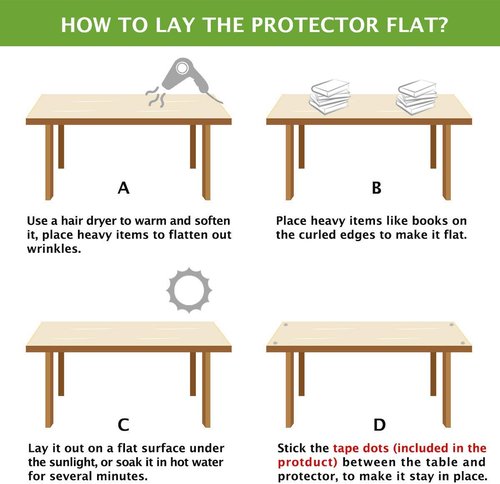 HOW TO LAY THE PROTECTOR FLAT?

A

Use a hair dryer to warm and soften it, place heavy items to flatten out wrinkles.

B

Place heavy items like books on the curled edges to make it flat.

C

Lay it out on a flat surface under the sunlight, or soak it in hot water for several minutes.

D

Stick the tape dots (included in the protduct) between the table and protector, to make it stay in place.