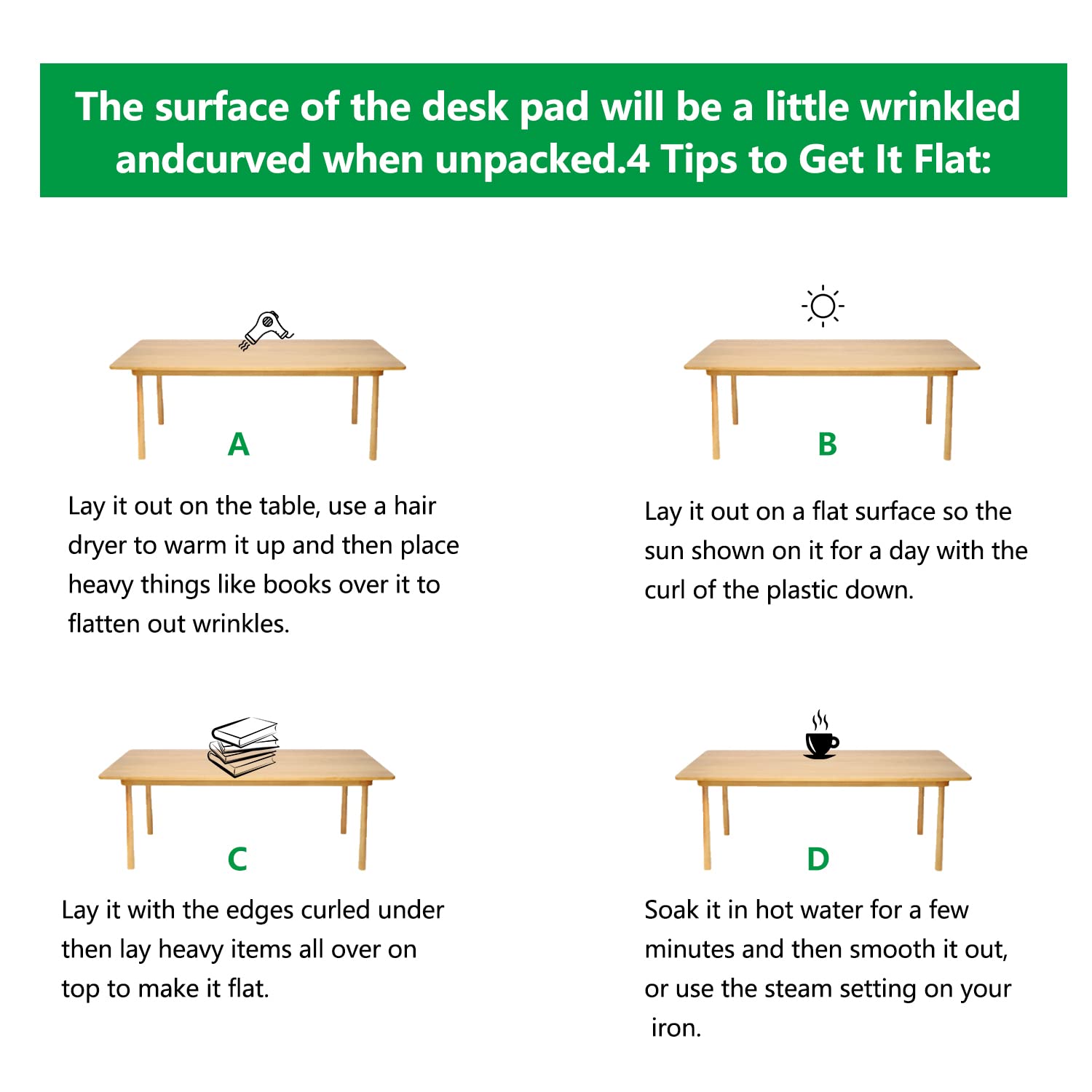 The surface of the desk pad will be a little wrinkled andcurved when unpacked.4 Tips to Get It Flat:

A

Lay it out on the table, use a hair dryer to warm it up and then place heavy things like books over it to flatten out wrinkles.

B

Lay it out on a flat surface so the sun shown on it for a day with the curl of the plastic down.

C

Lay it with the edges curled under then lay heavy items all over on top to make it flat.

D

Soak it in hot water for a few minutes and then smooth it out, or use the steam setting on your iron.