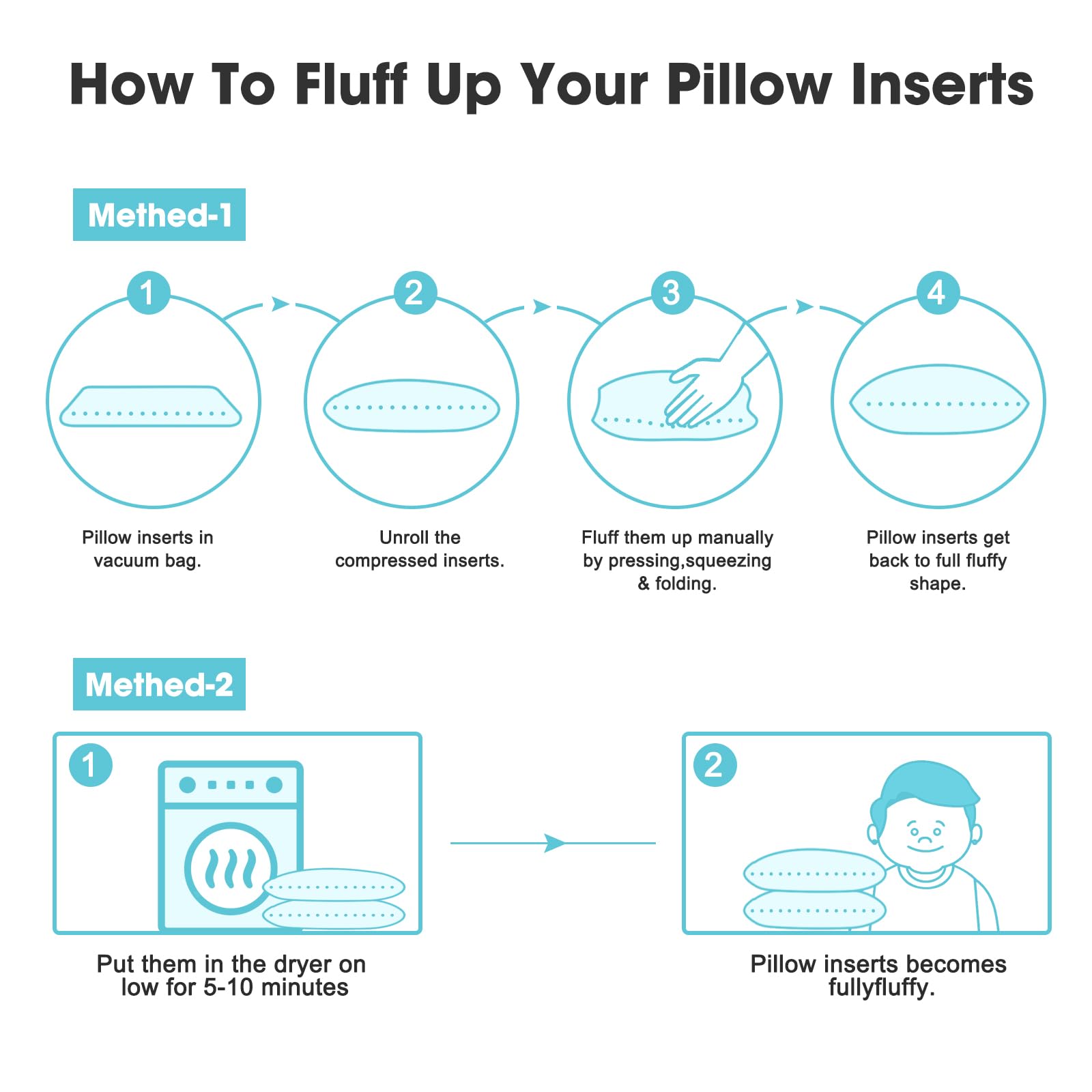 How To Fluff Up Your Pillow Inserts

Methed-1

1

Pillow inserts in vacuum bag.

2

Unroll the compressed inserts.

3

Fluff them up manually by pressing,squeezing & folding.

4

Pillow inserts get back to full fluffy shape.

Methed-2

1

Put them in the dryer on low for 5-10 minutes

2

Pillow inserts becomes fullyfluffy.