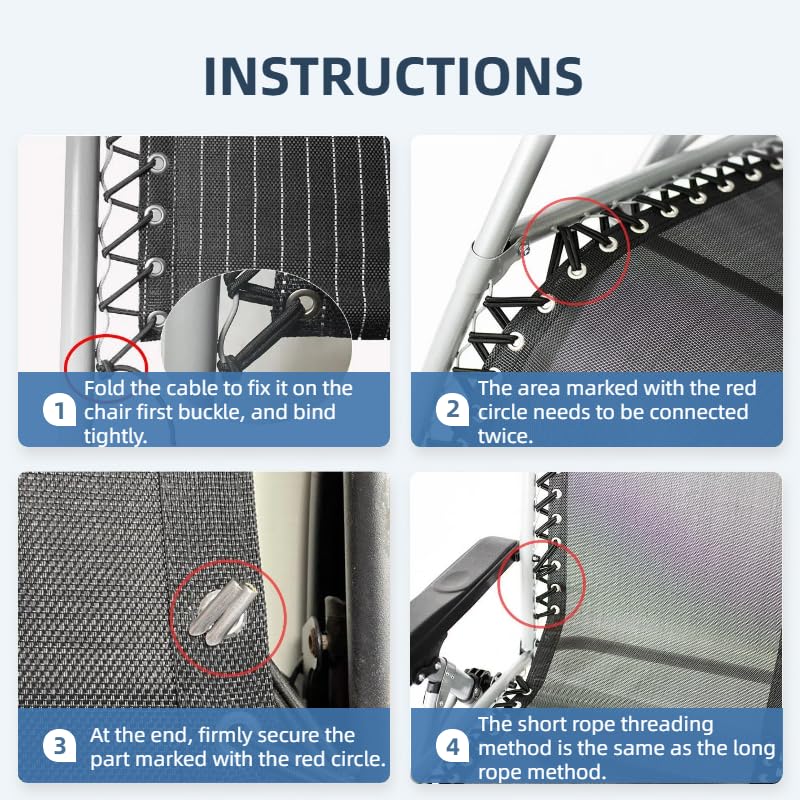 INSTRUCTIONS

1 Fold the cable to fix it on the chair first buckle, and bind tightly.

2 The area marked with the red circle needs to be connected twice.

3 At the end, firmly secure the part marked with the red circle.

4 The short rope threading method is the same as the long rope method.