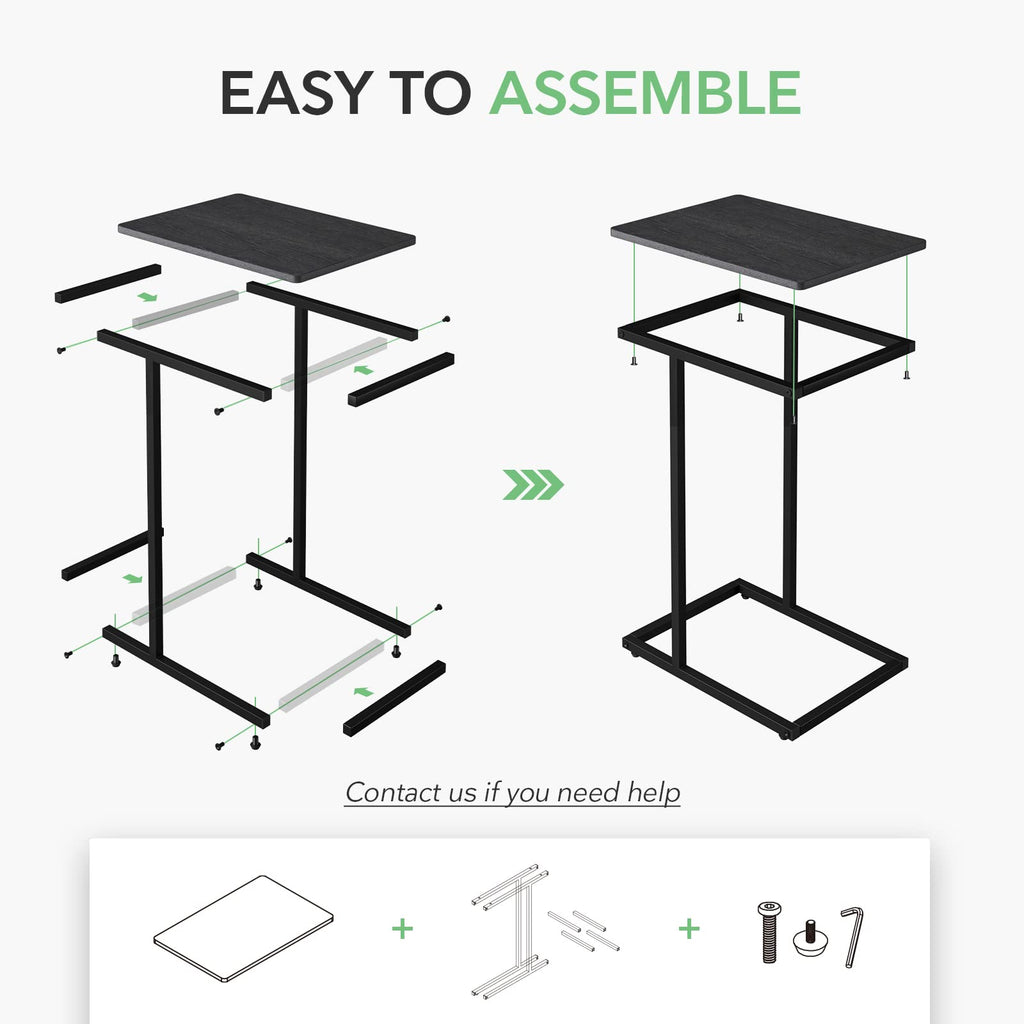 EASY TO ASSEMBLE

Contact us if you need help

+ +