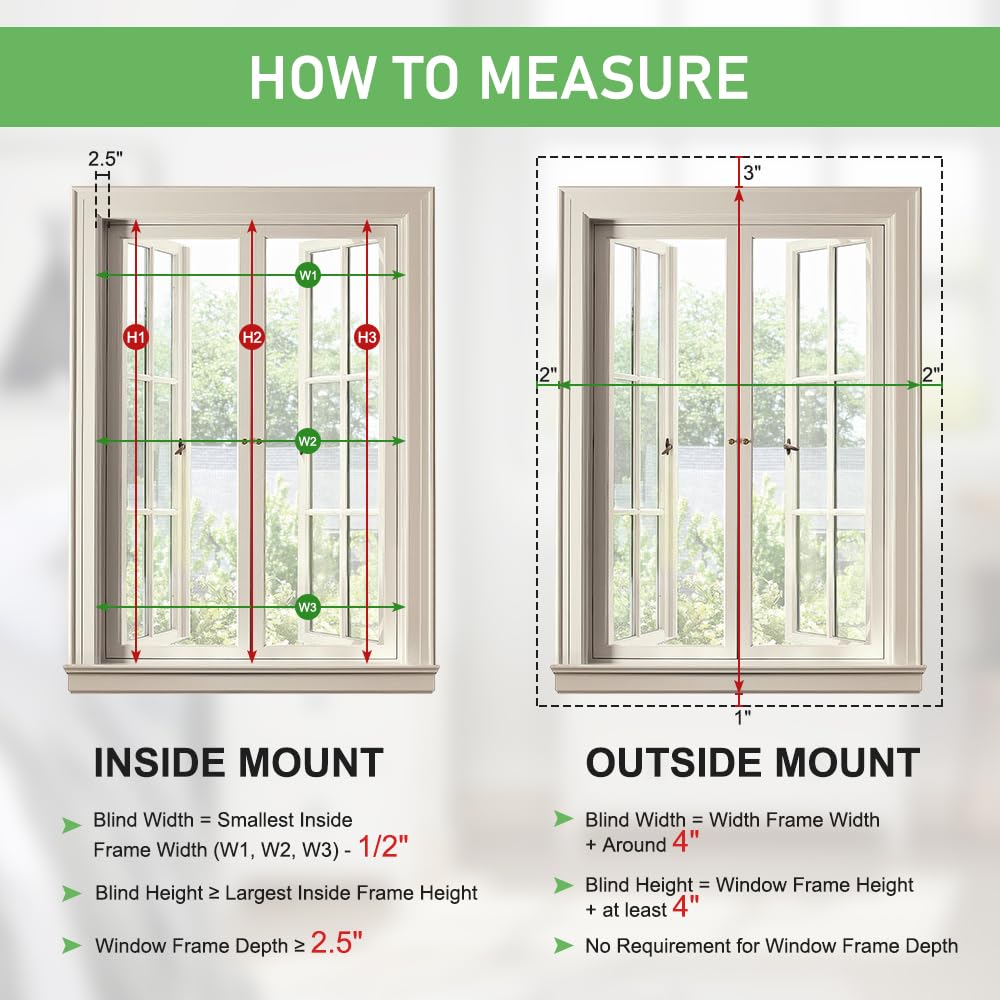 HOW TO MEASURE

2.5"

W1

H1

H2

H3

W2

W3

3"

2"

2"

1"

INSIDE MOUNT

Blind Width = Smallest Inside Frame Width (W1, W2, W3) - 1/2"

Blind Height ≥ Largest Inside Frame Height

Window Frame Depth ≥ 2.5"

OUTSIDE MOUNT

Blind Width = Width Frame Width + Around 4"

Blind Height = Window Frame Height + at least 4"

No Requirement for Window Frame Depth