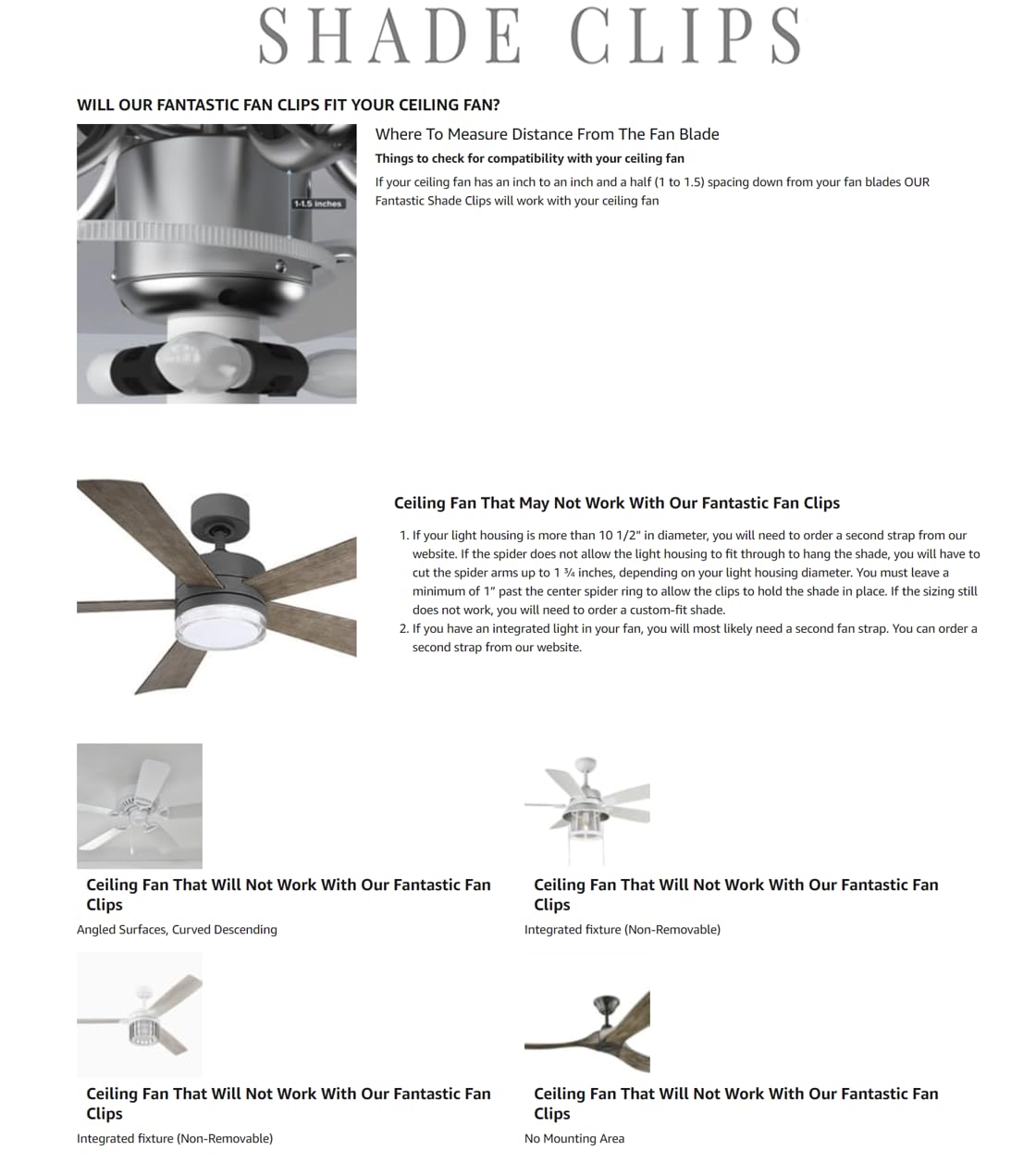 SHADE CLIPS

WILL OUR FANTASTIC FAN CLIPS FIT YOUR CEILING FAN?

1-1.5 inches

Where To Measure Distance From The Fan Blade

Things to check for compatibility with your ceiling fan

If your ceiling fan has an inch to an inch and a half (1 to 1.5) spacing down from your fan blades OUR Fantastic Shade Clips will work with your ceiling fan

Ceiling Fan That May Not Work With Our Fantastic Fan Clips

1. If your light housing is more than 10 1/2" in diameter, you will need to order a second strap from our website. If the spider does not allow the light housing to fit through to hang the shade, you will have to cut the spider arms up to 1 ¾ inches, depending on your light housing diameter. You must leave a minimum of 1" past the center spider ring to allow the clips to hold the shade in place. If the sizing still does not work, you will need to order a custom-fit shade.
2. If you have an integrated light in your fan, you will most likely need a second fan strap. You can order a second strap from our website.

Ceiling Fan That Will Not Work With Our Fantastic Fan Clips

Angled Surfaces, Curved Descending

Ceiling Fan That Will Not Work With Our Fantastic Fan Clips

Integrated fixture (Non-Removable)

Ceiling Fan That Will Not Work With Our Fantastic Fan Clips

Integrated fixture (Non-Removable)

Ceiling Fan That Will Not Work With Our Fantastic Fan Clips

No Mounting Area