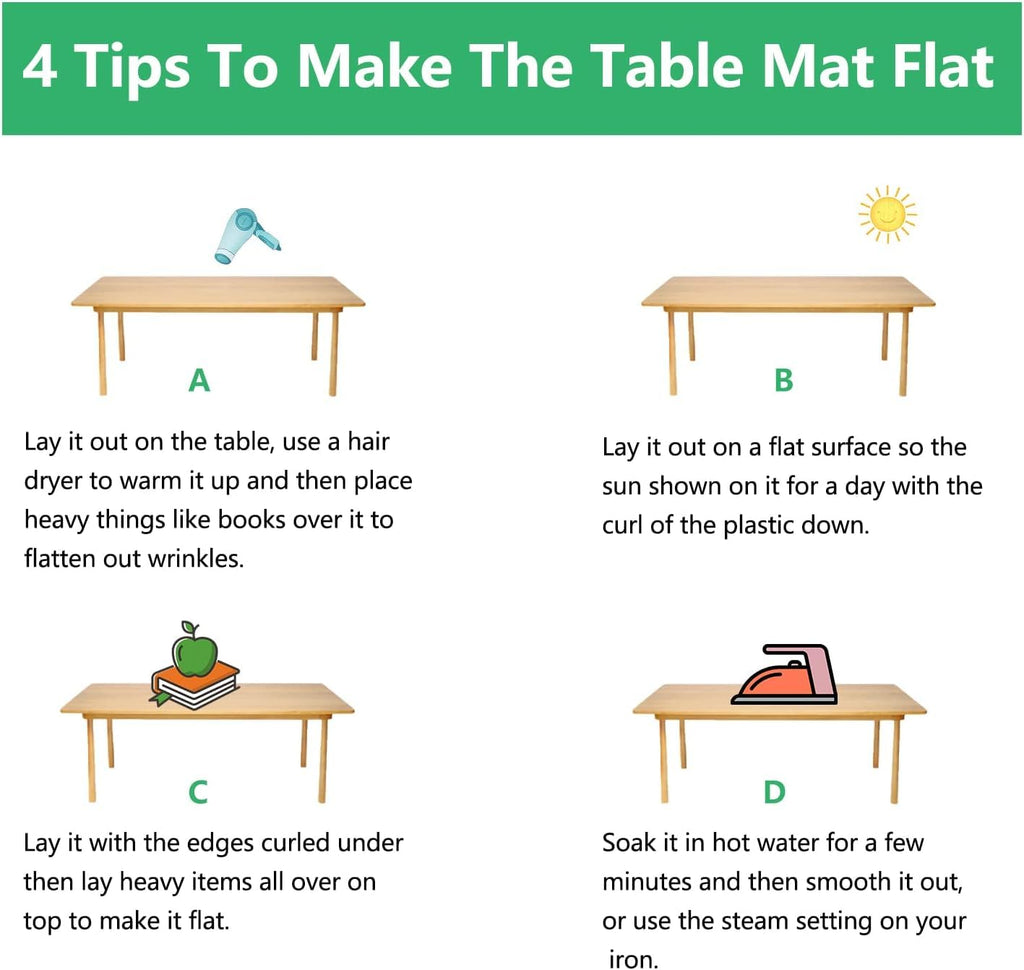 4 Tips To Make The Table Mat Flat

A

Lay it out on the table, use a hair dryer to warm it up and then place heavy things like books over it to flatten out wrinkles.

B

Lay it out on a flat surface so the sun shown on it for a day with the curl of the plastic down.

C

Lay it with the edges curled under then lay heavy items all over on top to make it flat.

D

Soak it in hot water for a few minutes and then smooth it out, or use the steam setting on your iron.