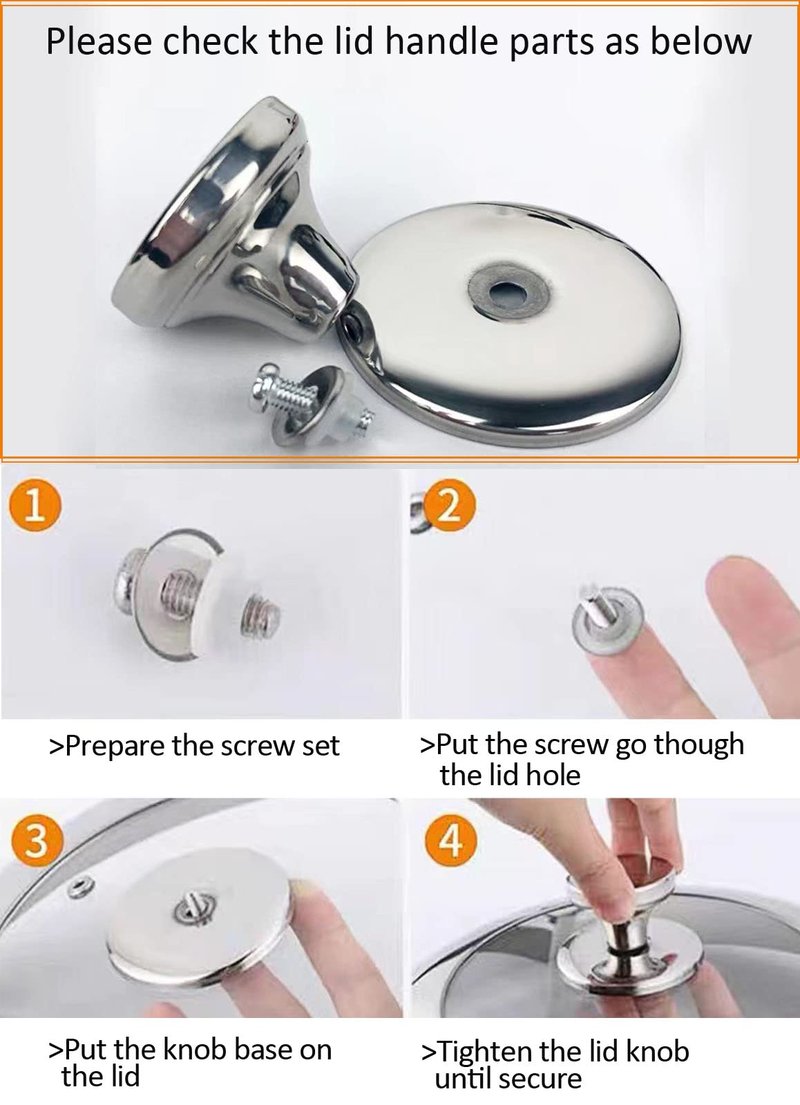 Please check the lid handle parts as below

1

>Prepare the screw set

2

>Put the screw go though the lid hole

3

>Put the knob base on the lid

4

>Tighten the lid knob until secure