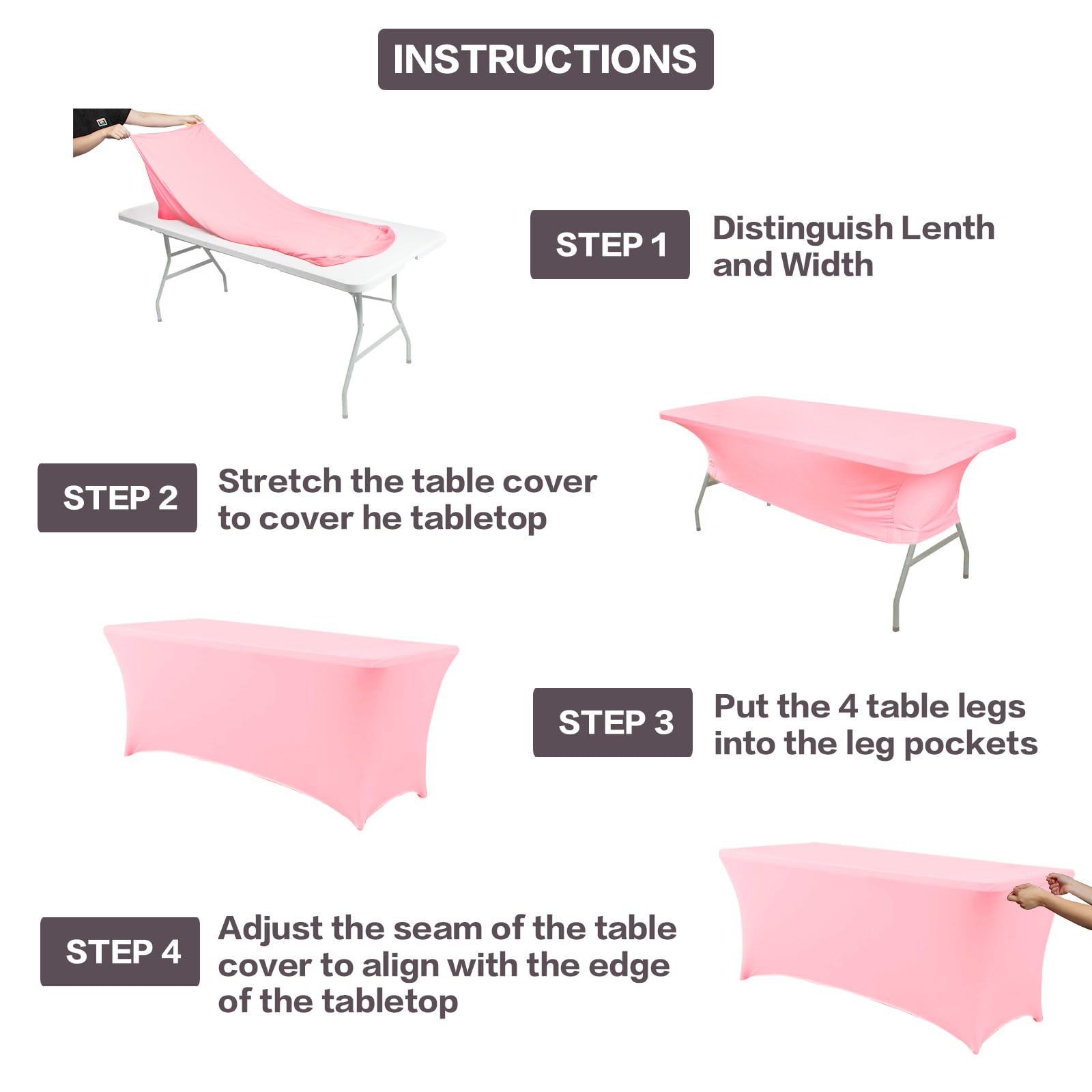 INSTRUCTIONS

STEP 1 Distinguish Lenth and Width

STEP 2 Stretch the table cover to cover he tabletop

STEP 3 Put the 4 table legs into the leg pockets

STEP 4 Adjust the seam of the table cover to align with the edge of the tabletop