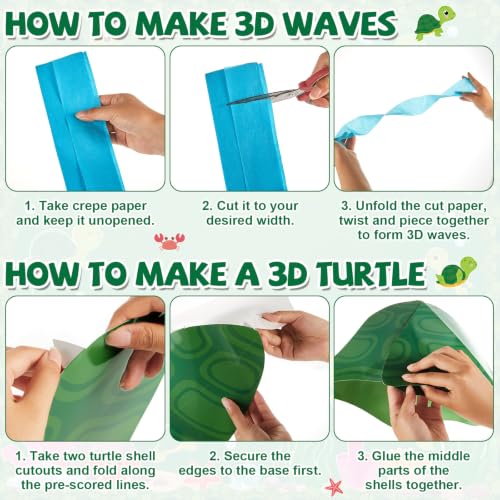 HOW TO MAKE 3D WAVES

1. Take crepe paper and keep it unopened.

2. Cut it to your desired width.

3. Unfold the cut paper, twist and piece together to form 3D waves.

HOW TO MAKE A 3D TURTLE

1. Take two turtle shell cutouts and fold along the pre-scored lines.

2. Secure the edges to the base first.

3. Glue the middle parts of the shells together.