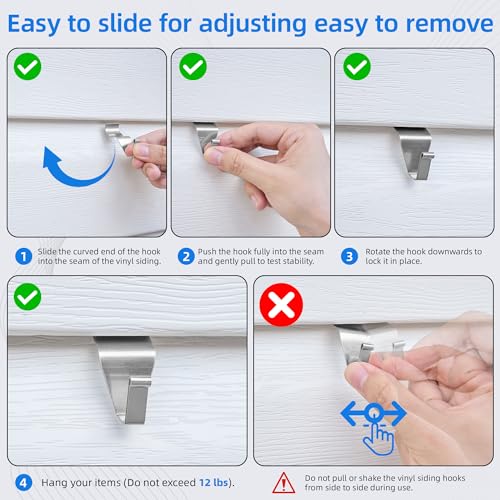 Easy to slide for adjusting easy to remove

1 Slide the curved end of the hook into the seam of the vinyl siding.

2 Push the hook fully into the seam and gently pull to test stability.

3 Rotate the hook downwards to lock it in place.

4 Hang your items (Do not exceed 12 lbs).

Do not pull or shake the vinyl siding hooks from side to side during use.