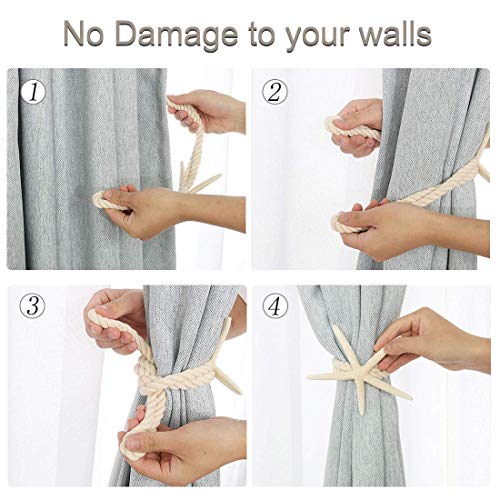 No Damage to your walls

1

2

3

4