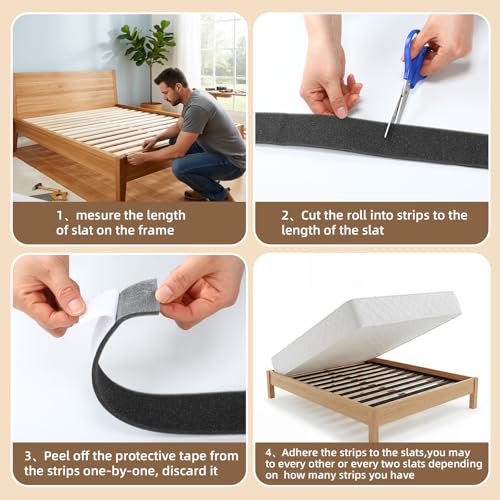 1、mesure the length of slat on the frame

2、Cut the roll into strips to the length of the slat

3、Peel off the protective tape from the strips one-by-one, discard it

4、Adhere the strips to the slats,you may to every other or every two slats depending on how many strips you have