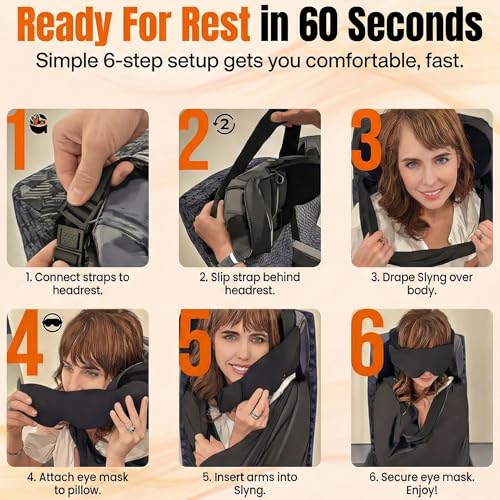 Ready For Rest in 60 Seconds

Simple 6-step setup gets you comfortable, fast.

1

1. Connect straps to headrest.

2

2

2. Slip strap behind headrest.

3

3. Drape Slyng over body.

4

4. Attach eye mask to pillow.

5

5. Insert arms into Slyng.

6

6. Secure eye mask. Enjoy!