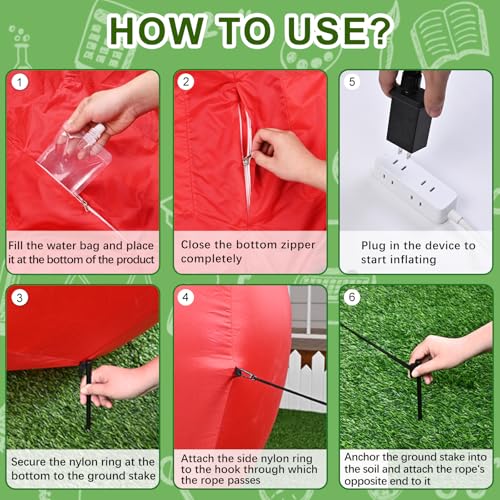 HOW TO USE?

1

Fill the water bag and place it at the bottom of the product

2

Close the bottom zipper completely

5

Plug in the device to start inflating

3

Secure the nylon ring at the bottom to the ground stake

4

Attach the side nylon ring to the hook through which the rope passes

6

Anchor the ground stake into the soil and attach the rope's opposite end to it