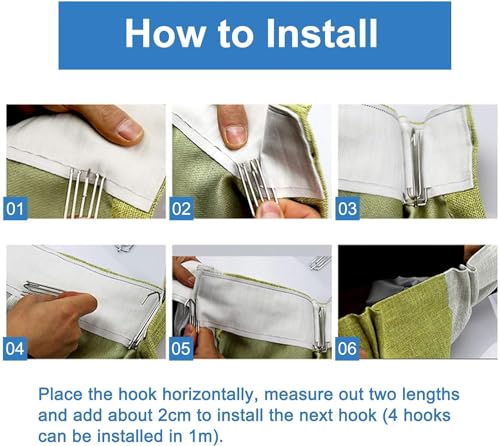 How to Install

01

02

03

04

05

06

Place the hook horizontally, measure out two lengths and add about 2cm to install the next hook (4 hooks can be installed in 1m).