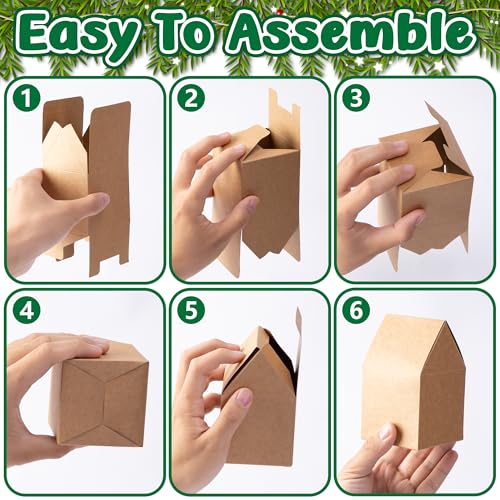 Easy To Assemble

1

2

3

4

5

6