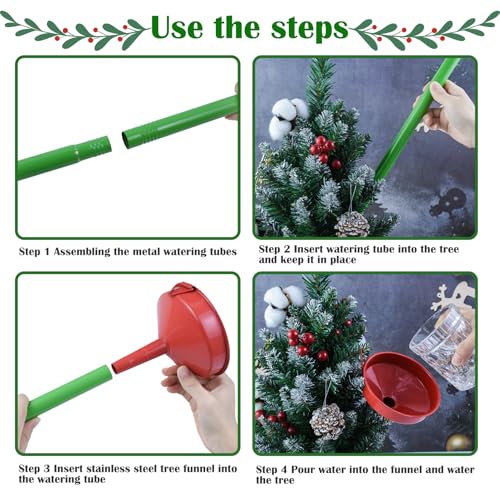 Use the steps

Step 1 Assembling the metal watering tubes

Step 2 Insert watering tube into the tree and keep it in place

Step 3 Insert stainless steel tree funnel into the watering tube

Step 4 Pour water into the funnel and water the tree