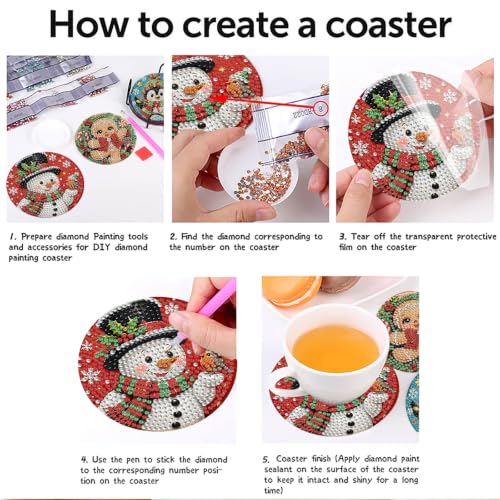 How to create a coaster

1. Prepare diamond Painting tools and accessories for DIY diamond painting coaster

2. Find the diamond corresponding to the number on the coaster

3. Tear off the transparent protective film on the coaster

4. Use the pen to stick the diamond to the corresponding number position on the coaster

5. Coaster finish (Apply diamond paint sealant on the surface of the coaster to keep it intact and shiny for a long time)