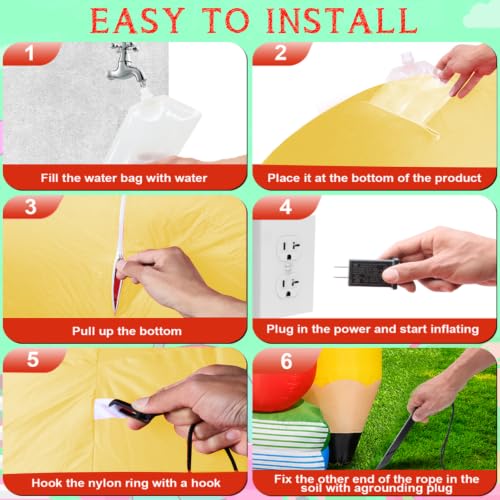 EASY TO INSTALL

1

Fill the water bag with water

2

Place it at the bottom of the product

3

Pull up the bottom

4

Plug in the power and start inflating

5

Hook the nylon ring with a hook

6

Fix the other end of the rope in the soil with agrounding plug