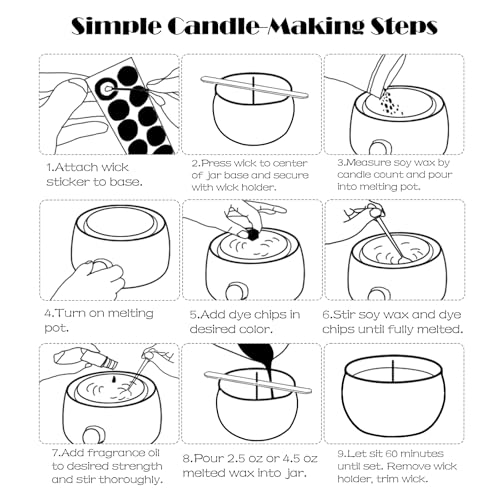 Simple Candle-Making Steps

1.Attach wick sticker to base.

2.Press wick to center of jar base and secure with wick holder.

3.Measure soy wax by candle count and pour into melting pot.

4.Turn on melting pot.

5.Add dye chips in desired color.

6.Stir soy wax and dye chips until fully melted.

7.Add fragrance oil to desired strength and stir thoroughly.

8.Pour 2.5 oz or 4.5 oz melted wax into jar.

9.Let sit 60 minutes until set. Remove wick holder, trim wick.