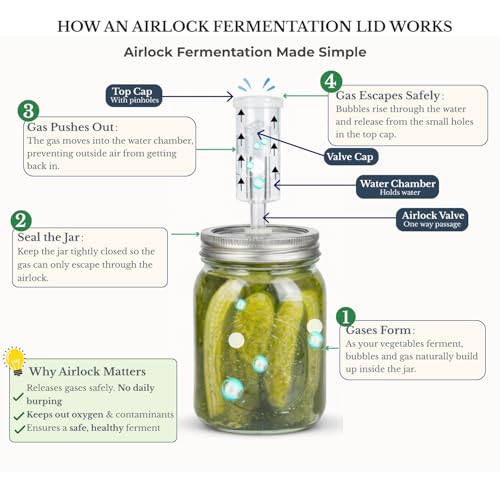 HOW AN AIRLOCK FERMENTATION LID WORKS

Airlock Fermentation Made Simple

Top Cap
With pinholes

4
Gas Escapes Safely:
Bubbles rise through the water and release from the small holes in the top cap.

3
Gas Pushes Out:
The gas moves into the water chamber, preventing outside air from getting back in.

Valve Cap

Water Chamber
Holds water

Airlock Valve
One way passage

2
Seal the Jar:
Keep the jar tightly closed so the gas can only escape through the airlock.

1
Gases Form:
As your vegetables ferment, bubbles and gas naturally build up inside the jar.

Why Airlock Matters
Releases gases safely. No daily burping
Keeps out oxygen & contaminants
Ensures a safe, healthy ferment