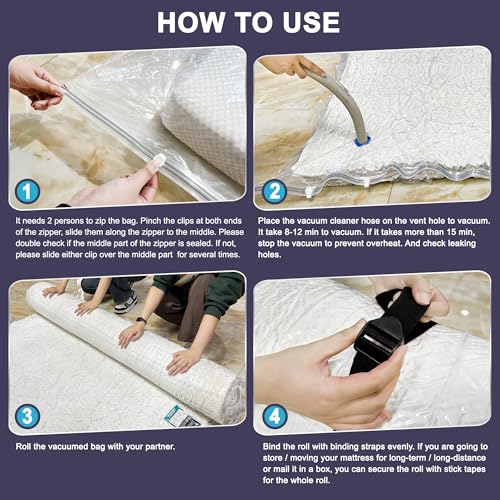 HOW TO USE

1

It needs 2 persons to zip the bag. Pinch the clips at both ends of the zipper, slide them along the zipper to the middle. Please double check if the middle part of the zipper is sealed. If not, please slide either clip over the middle part for several times.

2

Place the vacuum cleaner hose on the vent hole to vacuum. It take 8-12 min to vacuum. If it takes more than 15 min, stop the vacuum to prevent overheat. And check leaking holes.

3

Roll the vacuumed bag with your partner.

4

Bind the roll with binding straps evenly. If you are going to store / moving your mattress for long-term / long-distance or mail it in a box, you can secure the roll with stick tapes for the whole roll.