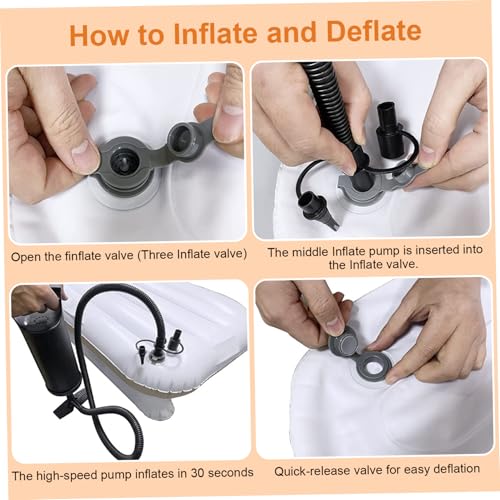 How to Inflate and Deflate

Open the finflate valve (Three Inflate valve)

The middle Inflate pump is inserted into the Inflate valve.

The high-speed pump inflates in 30 seconds

Quick-release valve for easy deflation