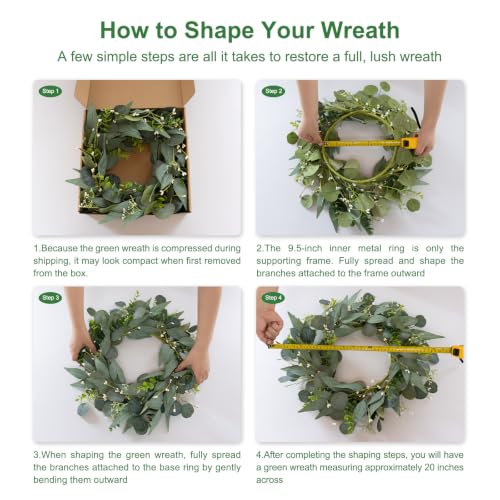 How to Shape Your Wreath

A few simple steps are all it takes to restore a full, lush wreath

Step 1

1.Because the green wreath is compressed during shipping, it may look compact when first removed from the box.

Step 2

2.The 9.5-inch inner metal ring is only the supporting frame. Fully spread and shape the branches attached to the frame outward

Step 3

3.When shaping the green wreath, fully spread the branches attached to the base ring by gently bending them outward

Step 4

4.After completing the shaping steps, you will have a green wreath measuring approximately 20 inches across