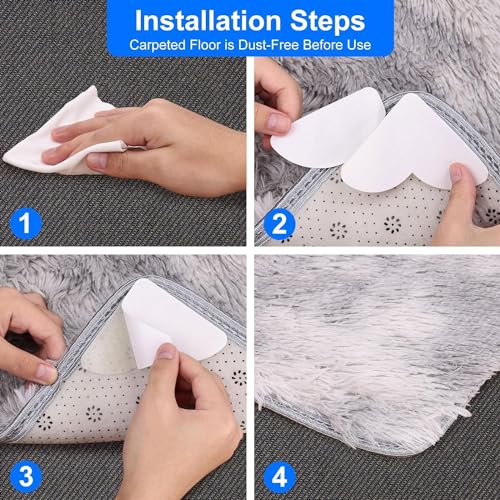 Installation Steps
Carpeted Floor is Dust-Free Before Use

1

2

3

4