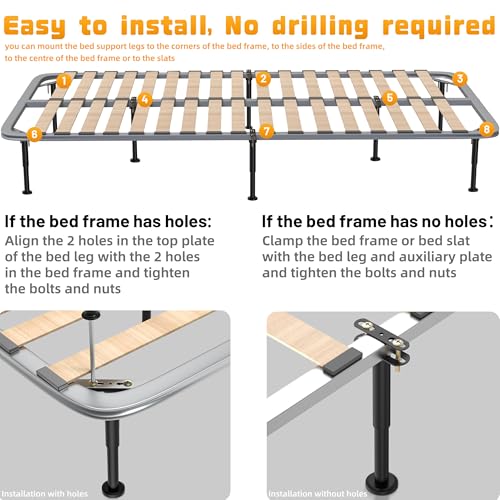 Easy to install, No drilling required

you can mount the bed support legs to the corners of the bed frame, to the sides of the bed frame, to the centre of the bed frame or to the slats

1

2

3

4

5

6

7

8

If the bed frame has holes:

Align the 2 holes in the top plate of the bed leg with the 2 holes in the bed frame and tighten the bolts and nuts

If the bed frame has no holes:

Clamp the bed frame or bed slat with the bed leg and auxiliary plate and tighten the bolts and nuts

Installation with holes

Installation without holes