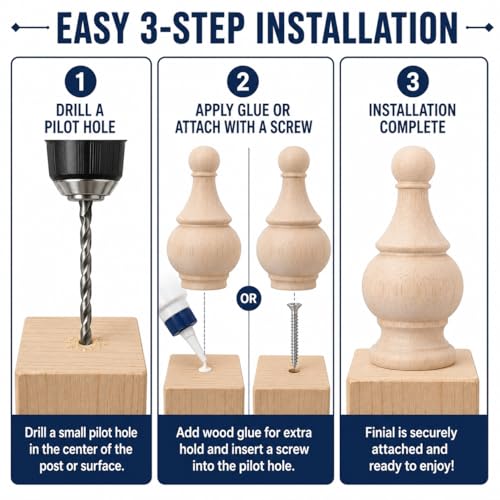 EASY 3-STEP INSTALLATION

1
DRILL A PILOT HOLE

Drill a small pilot hole in the center of the post or surface.

2
APPLY GLUE OR ATTACH WITH A SCREW

OR

Add wood glue for extra hold and insert a screw into the pilot hole.

3
INSTALLATION COMPLETE

Finial is securely attached and ready to enjoy!