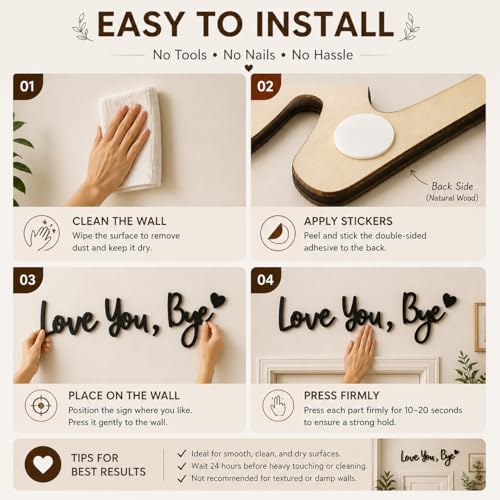 EASY TO INSTALL

No Tools • No Nails • No Hassle

01

CLEAN THE WALL
Wipe the surface to remove dust and keep it dry.

02

Back Side
(Natural Wood)

APPLY STICKERS
Peel and stick the double-sided adhesive to the back.

03

Love You, Bye

PLACE ON THE WALL
Position the sign where you like. Press it gently to the wall.

04

Love You, Bye

PRESS FIRMLY
Press each part firmly for 10–20 seconds to ensure a strong hold.

TIPS FOR BEST RESULTS

✓ Ideal for smooth, clean, and dry surfaces.
✓ Wait 24 hours before heavy touching or cleaning.
✓ Not recommended for textured or damp walls.

Love You, Bye