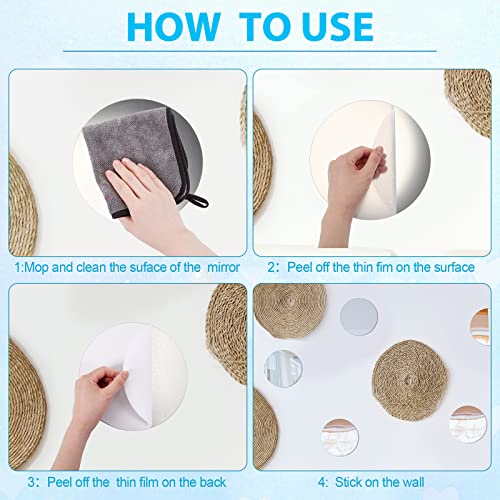 HOW TO USE

1:Mop and clean the suface of the mirror

2: Peel off the thin fim on the surface

3: Peel off the thin film on the back

4: Stick on the wall