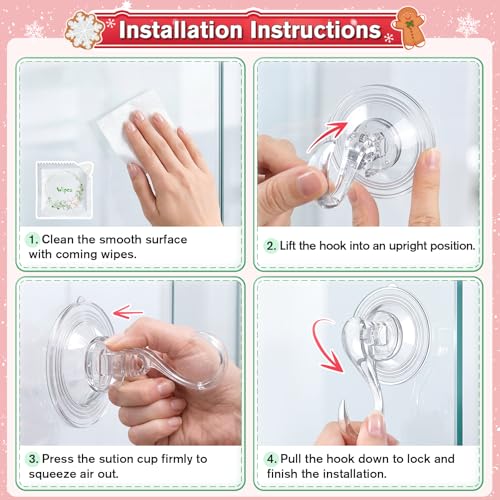 Installation Instructions

Wipes

1. Clean the smooth surface with coming wipes.

2. Lift the hook into an upright position.

3. Press the sution cup firmly to squeeze air out.

4. Pull the hook down to lock and finish the installation.