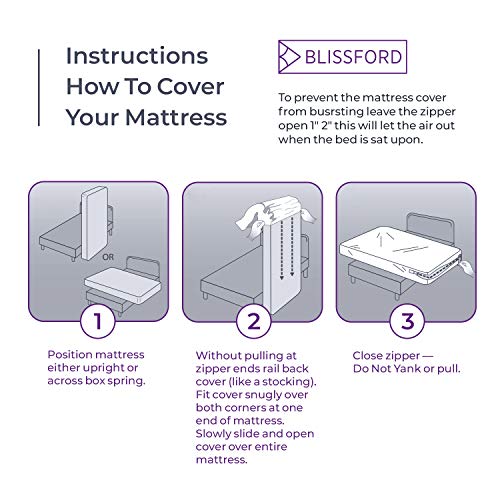 Instructions How To Cover Your Mattress

BLISSFORD

To prevent the mattress cover from busrsting leave the zipper open 1" 2" this will let the air out when the bed is sat upon.

OR

1

Position mattress either upright or across box spring.

2

Without pulling at zipper ends rail back cover (like a stocking). Fit cover snugly over both corners at one end of mattress. Slowly slide and open cover over entire mattress.

3

Close zipper — Do Not Yank or pull.