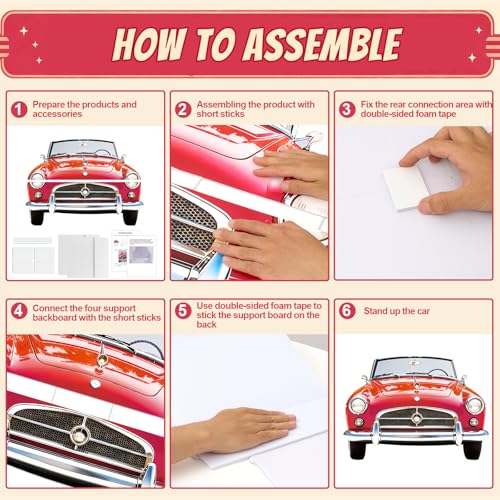 HOW TO ASSEMBLE

1 Prepare the products and accessories

2 Assembling the product with short sticks

3 Fix the rear connection area with double-sided foam tape

4 Connect the four support backboard with the short sticks

5 Use double-sided foam tape to stick the support board on the back

6 Stand up the car