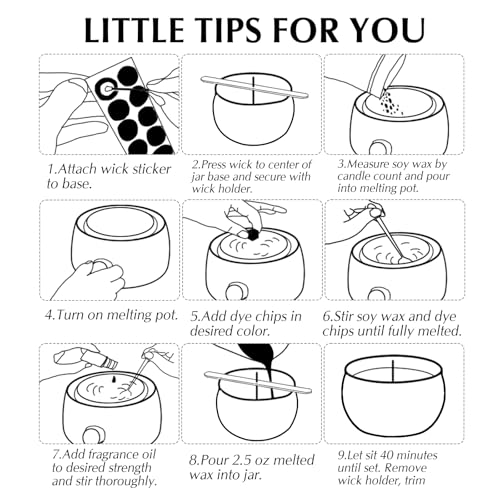 LITTLE TIPS FOR YOU

1.Attach wick sticker to base.

2.Press wick to center of jar base and secure with wick holder.

3.Measure soy wax by candle count and pour into melting pot.

4.Turn on melting pot.

5.Add dye chips in desired color.

6.Stir soy wax and dye chips until fully melted.

7.Add fragrance oil to desired strength and stir thoroughly.

8.Pour 2.5 oz melted wax into jar.

9.Let sit 40 minutes until set. Remove wick holder, trim