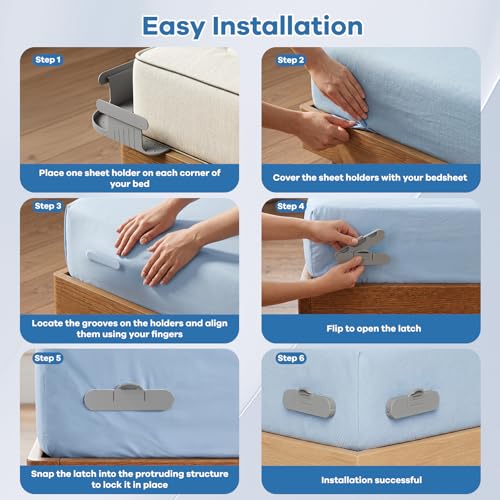 Easy Installation

Step 1

Place one sheet holder on each corner of your bed

Step 2

Cover the sheet holders with your bedsheet

Step 3

Locate the grooves on the holders and align them using your fingers

Step 4

Flip to open the latch

Step 5

Snap the latch into the protruding structure to lock it in place

Step 6

Installation successful